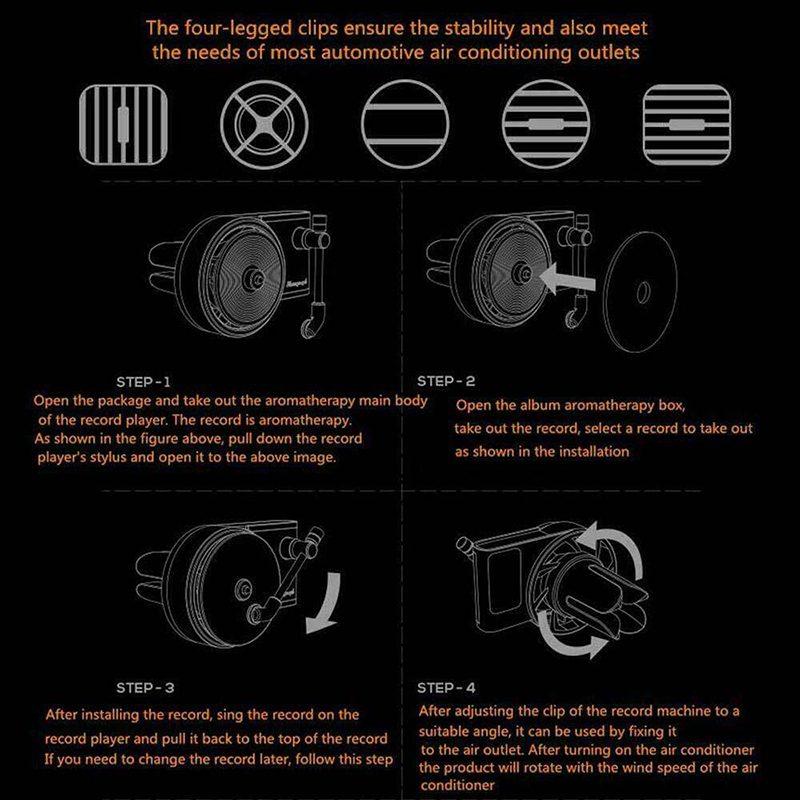 The four-legged clips ensure the stability and also meet the needs of most automotive air conditioning outlets

STEP-1
Open the package and take out the aromatherapy main body of the record player. The record is aromatherapy. As shown in the figure above, pull down the record player's stylus and open it to the above image.

STEP-2
Open the album aromatherapy box, take out the record, select a record to take out as shown in the installation

STEP-3
After installing the record, sing the record on the record player and pull it back to the top of the record If you need to change the record later, follow this step

STEP-4
After adjusting the clip of the record machine to a suitable angle, it can be used by fixing it to the air outlet. After turning on the air conditioner the product will rotate with the wind speed of the air conditioner